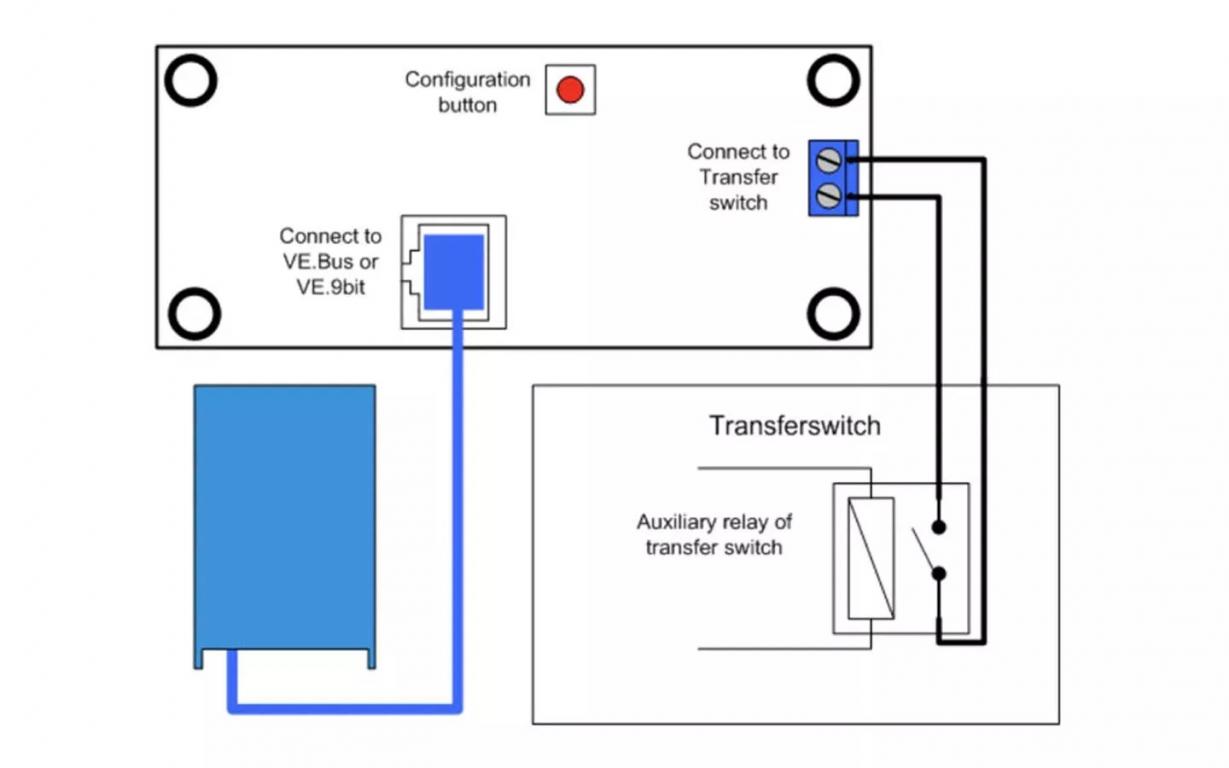 Configuration button

Connect to Transfer switch

Connect to VE.Bus or VE.9bit

Transferswitch

Auxiliary relay of transfer switch